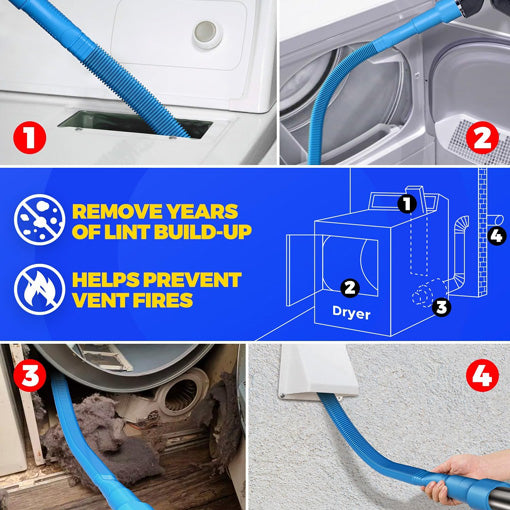 1

2

REMOVE YEARS OF LINT BUILD-UP

HELPS PREVENT VENT FIRES

1

4

2

Dryer

3

3

4