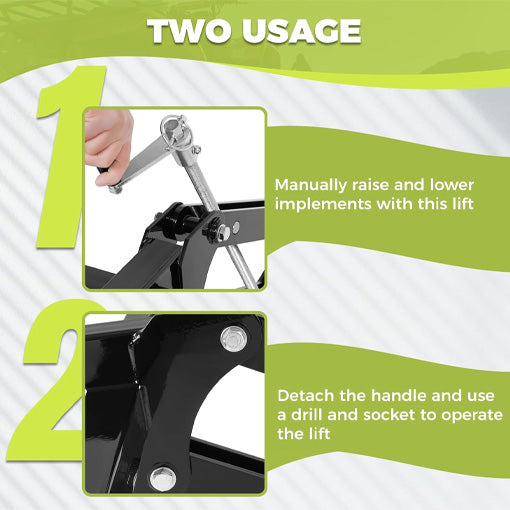 TWO USAGE

1

Manually raise and lower implements with this lift

2

Detach the handle and use a drill and socket to operate the lift