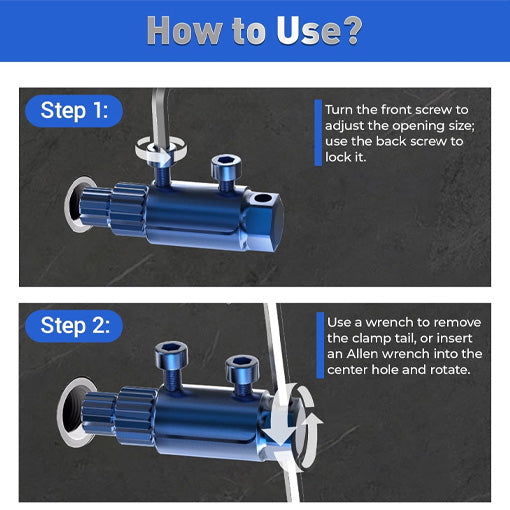 How to Use?

Step 1:

Turn the front screw to adjust the opening size; use the back screw to lock it.

Step 2:

Use a wrench to remove the clamp tail, or insert an Allen wrench into the center hole and rotate.