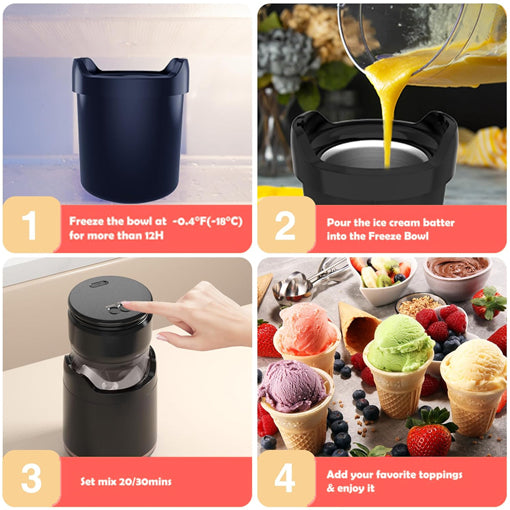 1

Freeze the bowl at -0.4°F(-18°C) for more than 12H

2

Pour the ice cream batter into the Freeze Bowl

3

Set mix 20/30mins

4

Add your favorite toppings & enjoy it