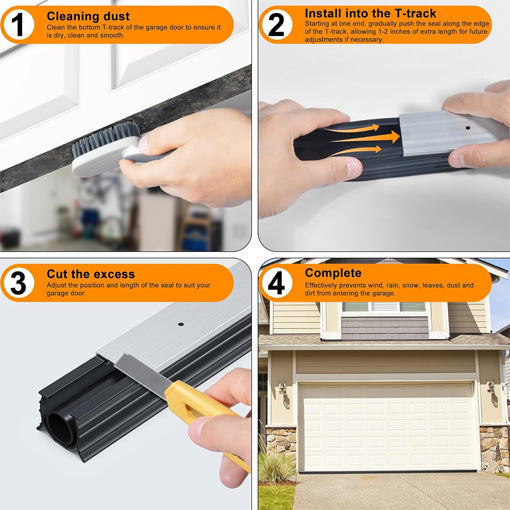 1 Cleaning dust
Clean the bottom T-track of the garage door to ensure it is dry, clean and smooth.

2 Install into the T-track
Starting at one end, gradually push the seal along the edge of the T-track, allowing 1-2 inches of extra length for future adjustments if necessary.

3 Cut the excess
Adjust the position and length of the seal to suit your garage door.

4 Complete
Effectively prevents wind, rain, snow, leaves, dust and dirt from entering the garage.