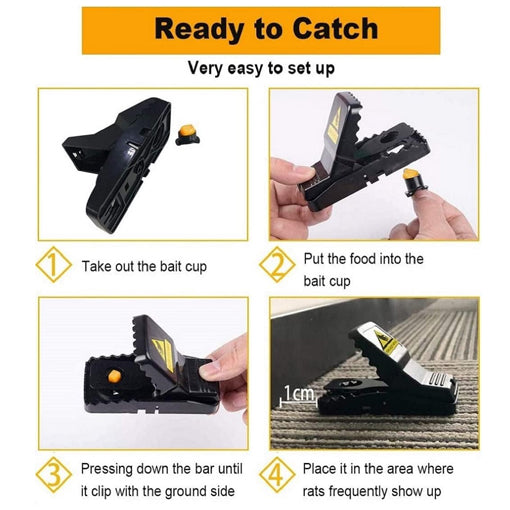 Ready to Catch

Very easy to set up

1 Take out the bait cup

2 Put the food into the bait cup

1cm

3 Pressing down the bar until it clip with the ground side

4 Place it in the area where rats frequently show up