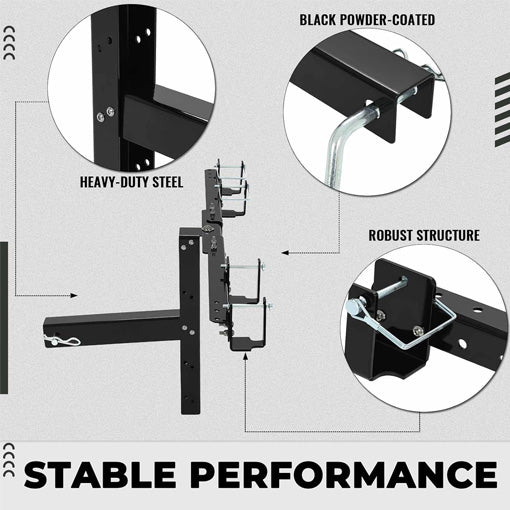 BLACK POWDER-COATED

HEAVY-DUTY STEEL

ROBUST STRUCTURE

STABLE PERFORMANCE