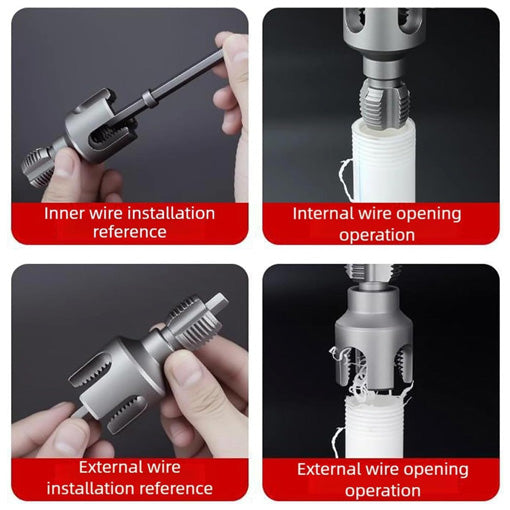 Inner wire installation reference

Internal wire opening operation

External wire installation reference

External wire opening operation