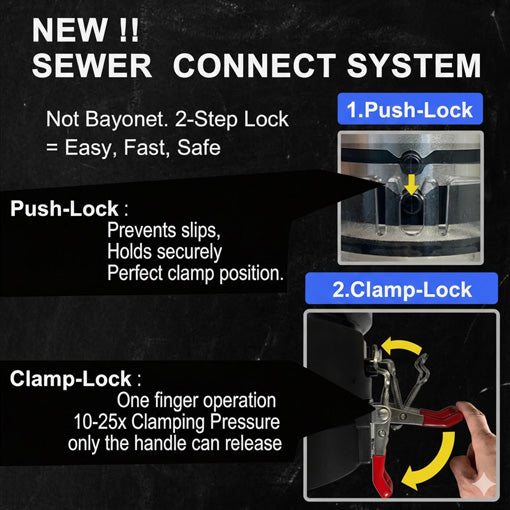 NEW !!
SEWER CONNECT SYSTEM

Not Bayonet. 2-Step Lock
= Easy, Fast, Safe

1.Push-Lock

Push-Lock :
Prevents slips,
Holds securely
Perfect clamp position.

2.Clamp-Lock

Clamp-Lock :
One finger operation
10-25x Clamping Pressure
only the handle can release