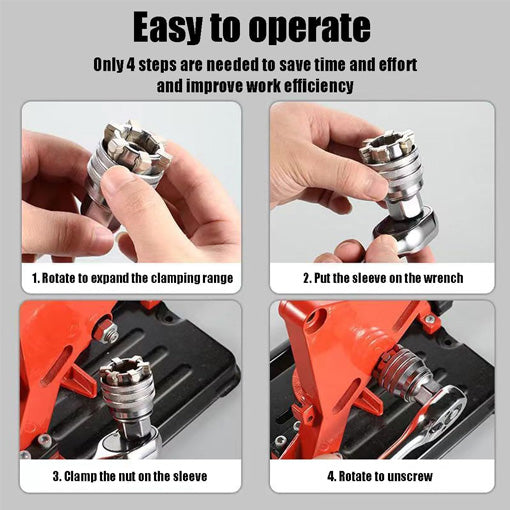 Easy to operate

Only 4 steps are needed to save time and effort and improve work efficiency

1. Rotate to expand the clamping range

2. Put the sleeve on the wrench

3. Clamp the nut on the sleeve

4. Rotate to unscrew