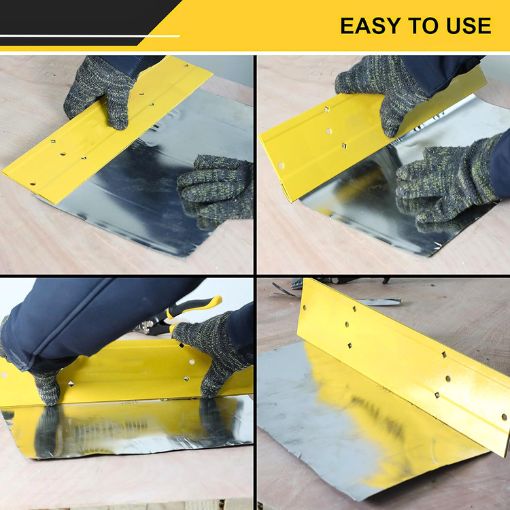 EASY TO USE