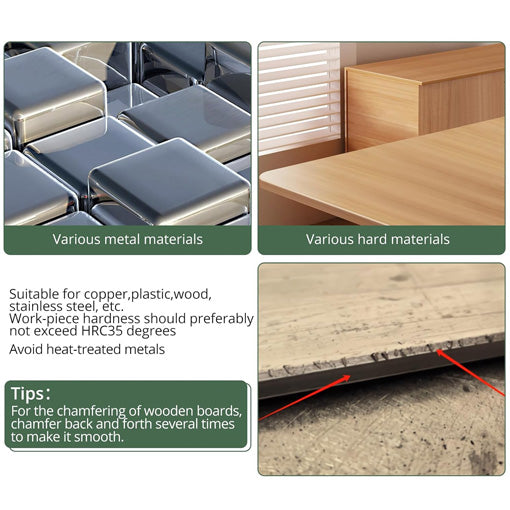 Various metal materials

Various hard materials

Suitable for copper,plastic,wood, stainless steel, etc.
Work-piece hardness should preferably not exceed HRC35 degrees

Avoid heat-treated metals

Tips:
For the chamfering of wooden boards, chamfer back and forth several times to make it smooth.