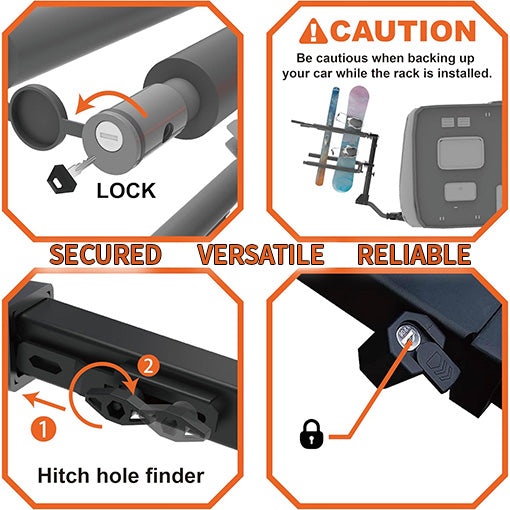 LOCK

CAUTION

Be cautious when backing up your car while the rack is installed.

SECURED VERSATILE RELIABLE

2

1

Hitch hole finder