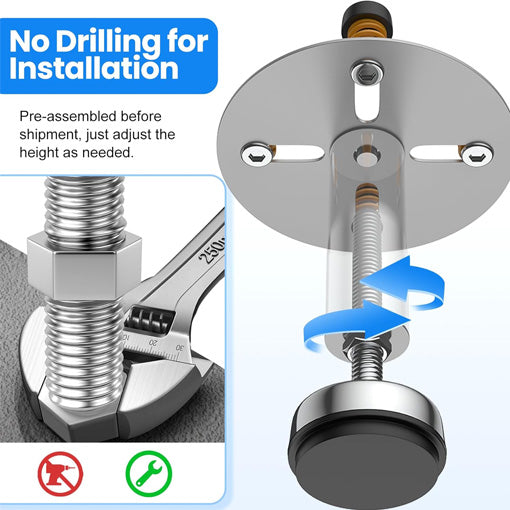 No Drilling for Installation

Pre-assembled before shipment, just adjust the height as needed.

250

10 20 30