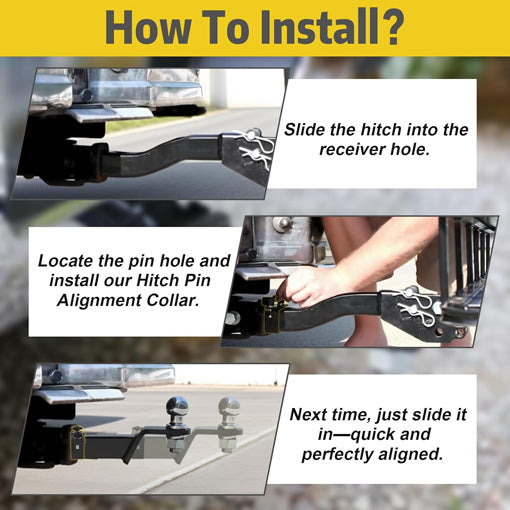 How To Install?

Slide the hitch into the receiver hole.

Locate the pin hole and install our Hitch Pin Alignment Collar.

Next time, just slide it in—quick and perfectly aligned.