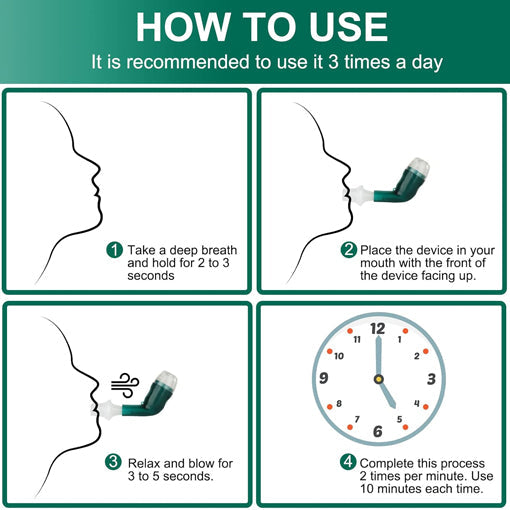 HOW TO USE
It is recommended to use it 3 times a day

1 Take a deep breath and hold for 2 to 3 seconds

2 Place the device in your mouth with the front of the device facing up.

3 Relax and blow for 3 to 5 seconds.

12
1
2
3
4
5
6
7
8
9
10
11

4 Complete this process 2 times per minute. Use 10 minutes each time.