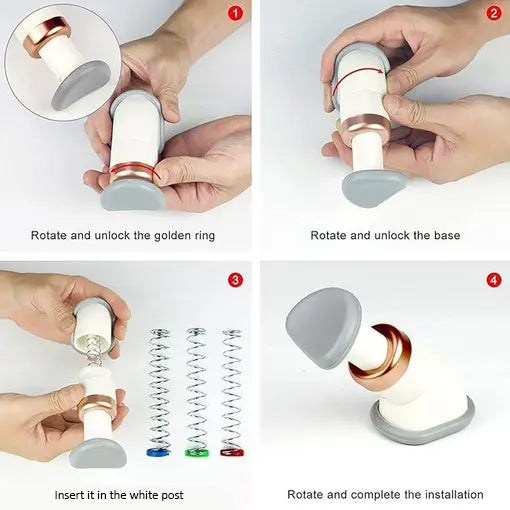 1

Rotate and unlock the golden ring

2

Rotate and unlock the base

3

Insert it in the white post

4

Rotate and complete the installation