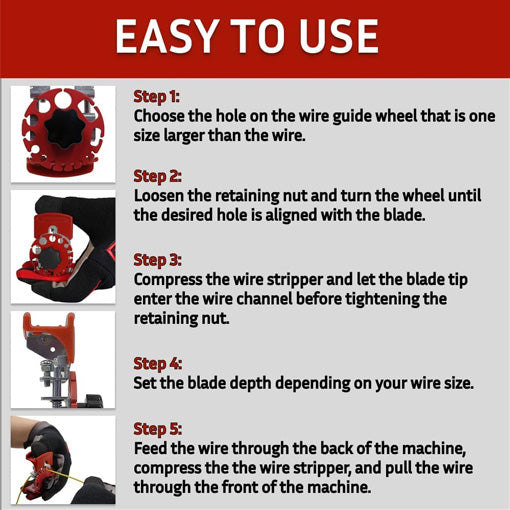 EASY TO USE

Step 1:
Choose the hole on the wire guide wheel that is one size larger than the wire.

Step 2:
Loosen the retaining nut and turn the wheel until the desired hole is aligned with the blade.

Step 3:
Compress the wire stripper and let the blade tip enter the wire channel before tightening the retaining nut.

Step 4:
Set the blade depth depending on your wire size.

Step 5:
Feed the wire through the back of the machine, compress the the wire stripper, and pull the wire through the front of the machine.