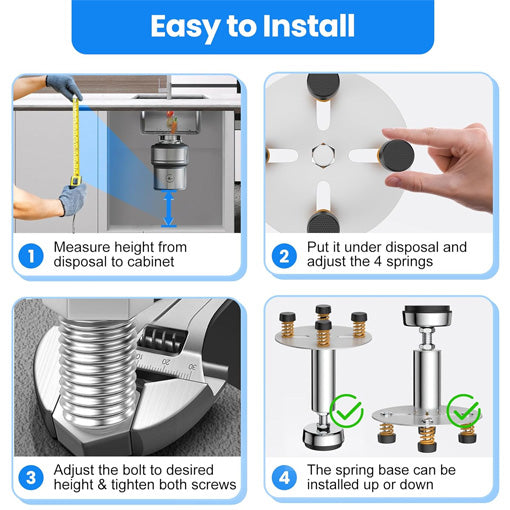 Easy to Install

1 Measure height from disposal to cabinet

2 Put it under disposal and adjust the 4 springs

10 20 30

3 Adjust the bolt to desired height & tighten both screws

4 The spring base can be installed up or down