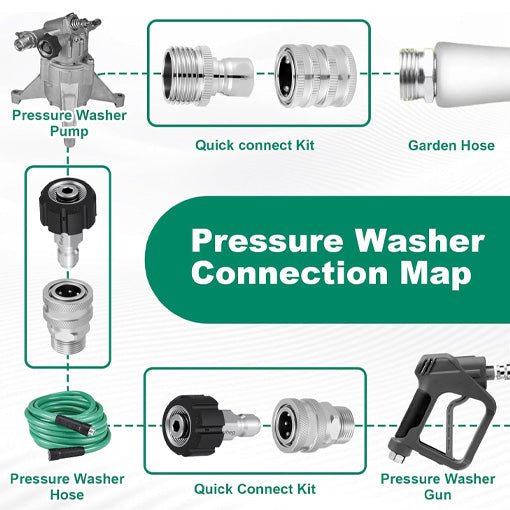 Pressure Washer Pump

Quick connect Kit

Garden Hose

Pressure Washer Connection Map

Pressure Washer Hose

Quick Connect Kit

Pressure Washer Gun