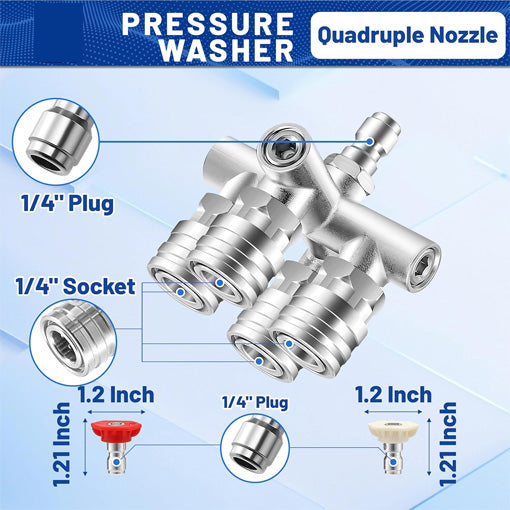 PRESSURE WASHER

Quadruple Nozzle

1/4" Plug

1/4" Socket

1.2 Inch

1.21 Inch

1/4" Plug

1.2 Inch

1.21 Inch