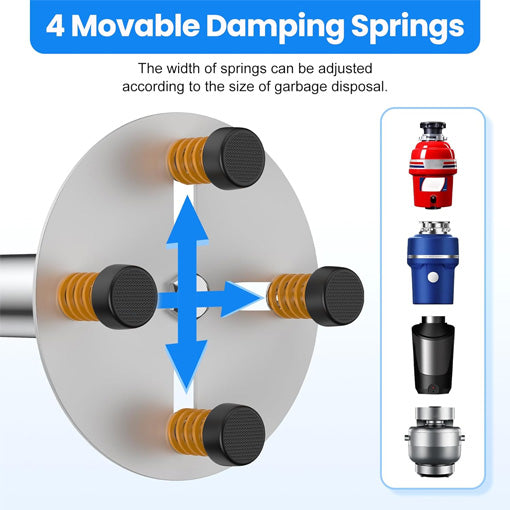 4 Movable Damping Springs

The width of springs can be adjusted according to the size of garbage disposal.