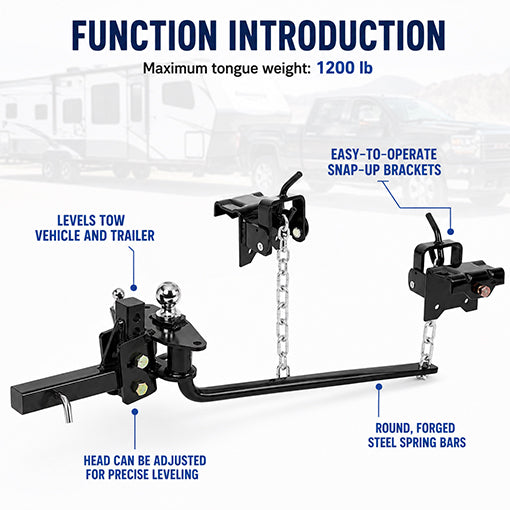 FUNCTION INTRODUCTION

Maximum tongue weight: 1200 lb

EASY-TO-OPERATE SNAP-UP BRACKETS

LEVELS TOW VEHICLE AND TRAILER

ROUND, FORGED STEEL SPRING BARS

HEAD CAN BE ADJUSTED FOR PRECISE LEVELING