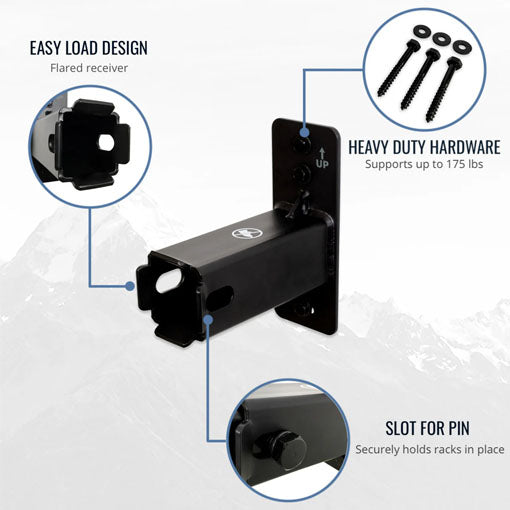 EASY LOAD DESIGN
Flared receiver

UP

HEAVY DUTY HARDWARE
Supports up to 175 lbs

SLOT FOR PIN
Securely holds racks in place